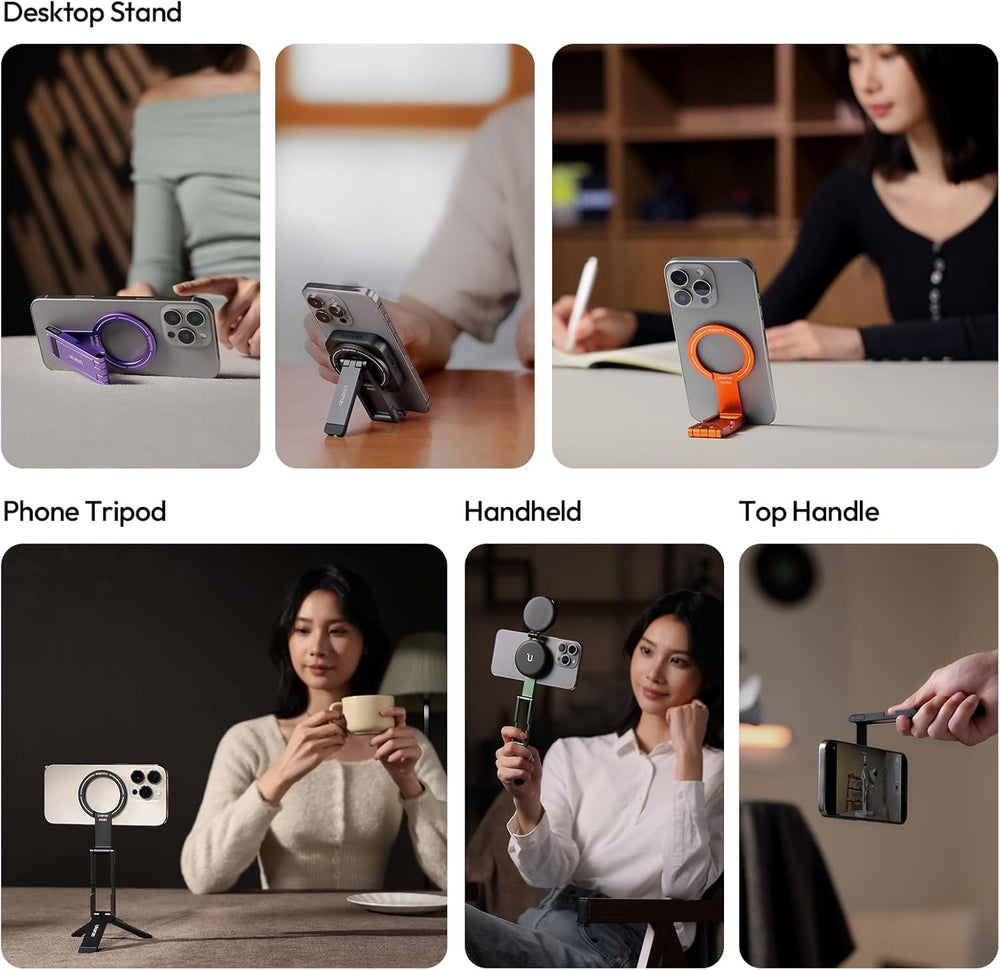 Desktop Stand

Phone Tripod

Handheld

Top Handle